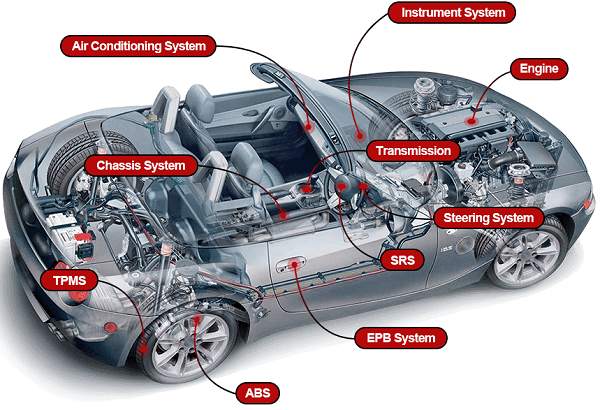 Instrument System
Air Conditioning System
Engine
Transmission
Chassis System
Steering System
SRS
TPMS
EPB System
ABS